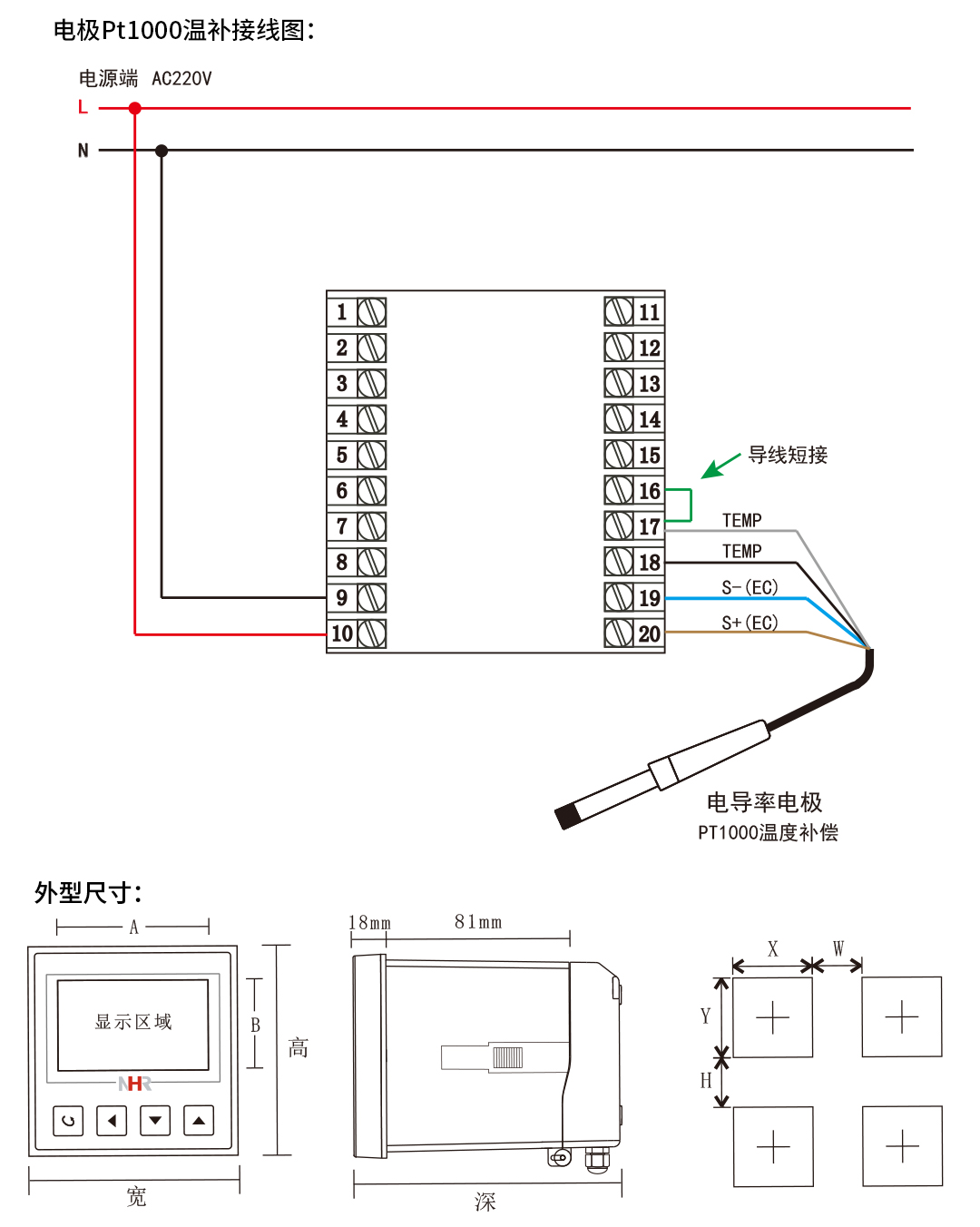 电极Pt1000温补接线图:

电源端 AC220V

L

N

1
2
3
4
5
6
7
8
9
10

11
12
13
14
15
16
17
18
19
20

导线短接

TEMP
TEMP
S-(EC)
S+(EC)

电导率电极
PT1000温度补偿

外型尺寸:

A
显示区域
NHR
B
高
宽

18mm
81mm
深

X
W
Y
H